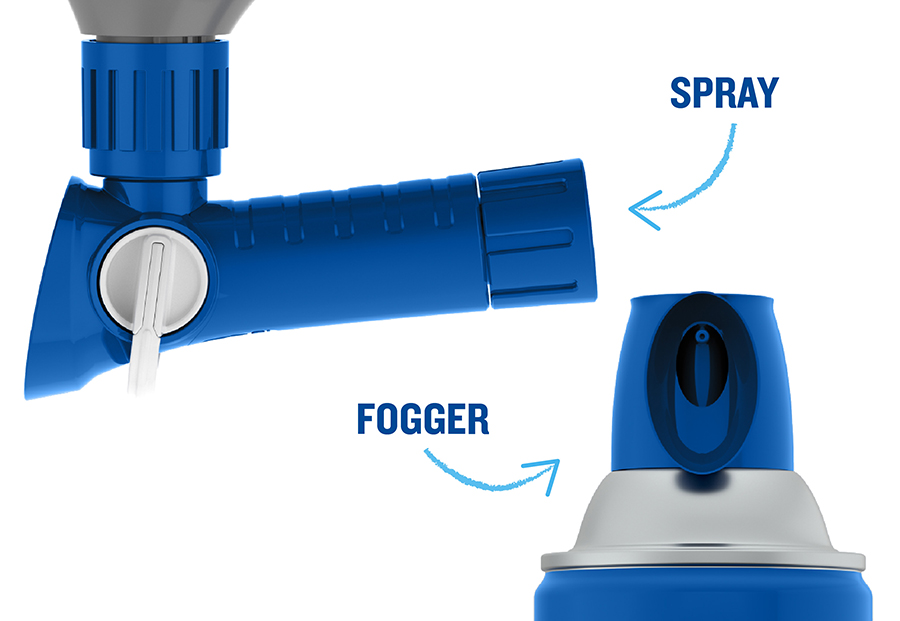 SPRAY

FOGGER