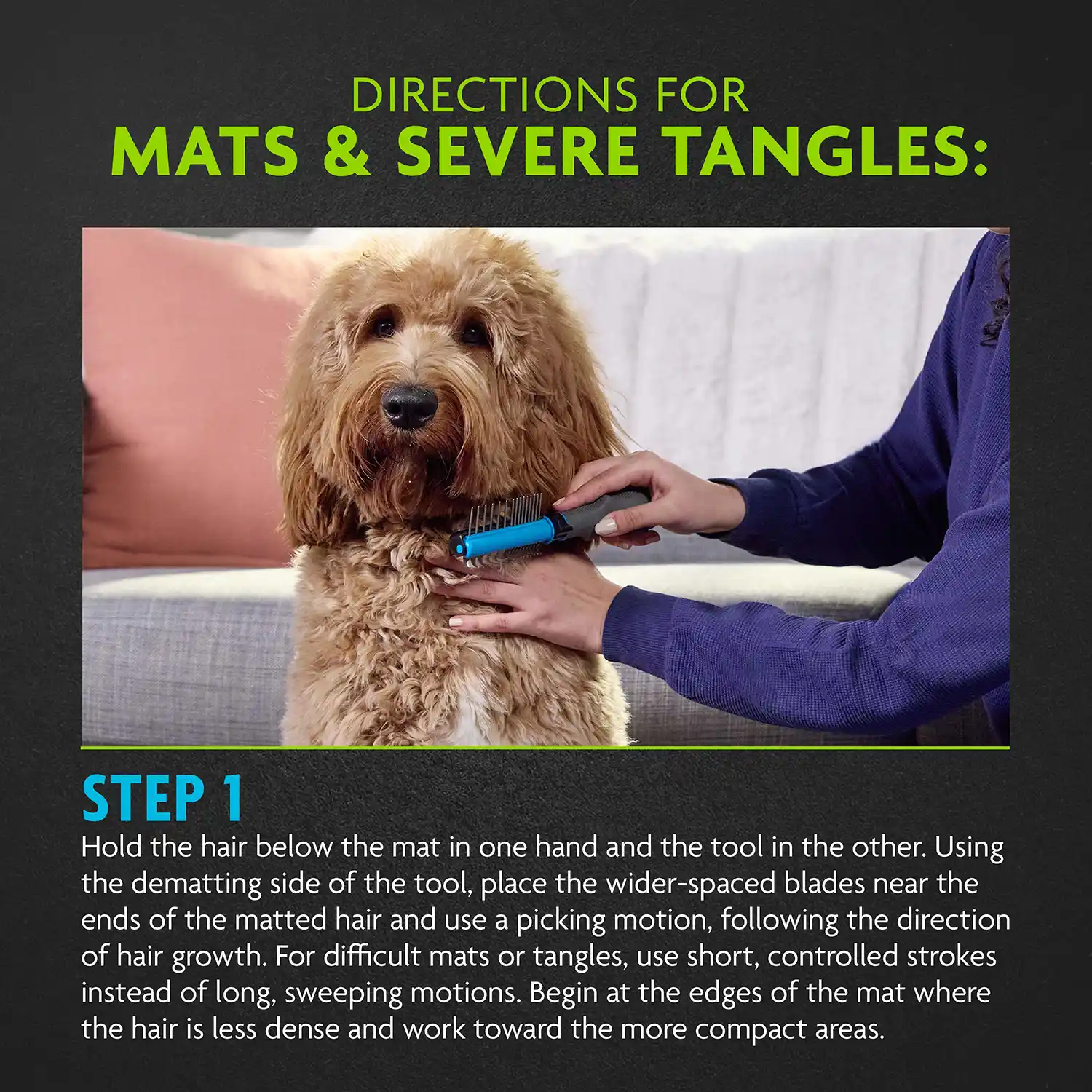 DIRECTIONS FOR
MATS & SEVERE TANGLES:

STEP 1
Hold the hair below the mat in one hand and the tool in the other. Using the dematting side of the tool, place the wider-spaced blades near the ends of the matted hair and use a picking motion, following the direction of hair growth. For difficult mats or tangles, use short, controlled strokes instead of long, sweeping motions. Begin at the edges of the mat where the hair is less dense and work toward the more compact areas.