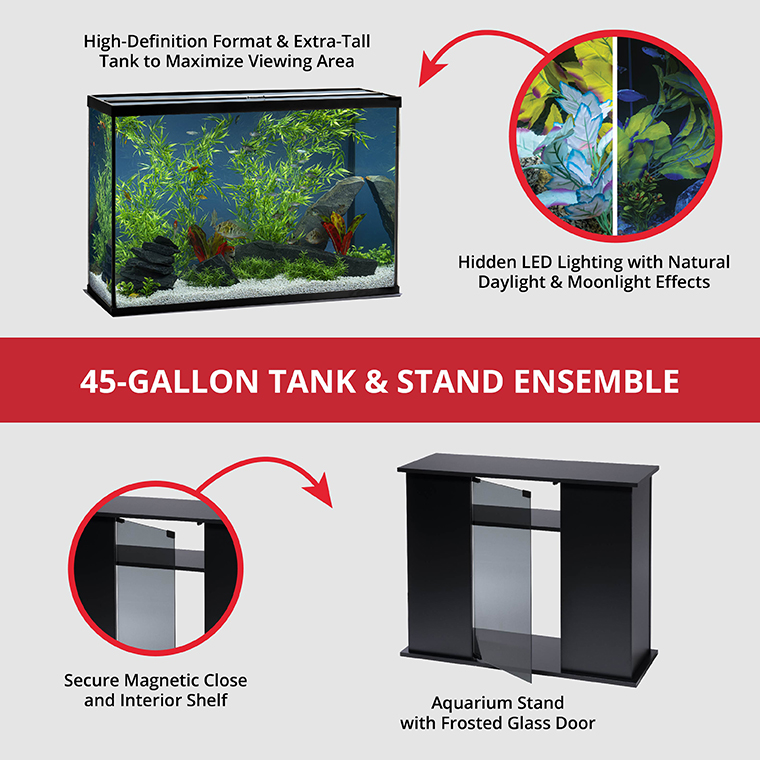 High-Definition Format & Extra-Tall Tank to Maximize Viewing Area

Hidden LED Lighting with Natural Daylight & Moonlight Effects

45-GALLON TANK & STAND ENSEMBLE

Secure Magnetic Close and Interior Shelf

Aquarium Stand with Frosted Glass Door