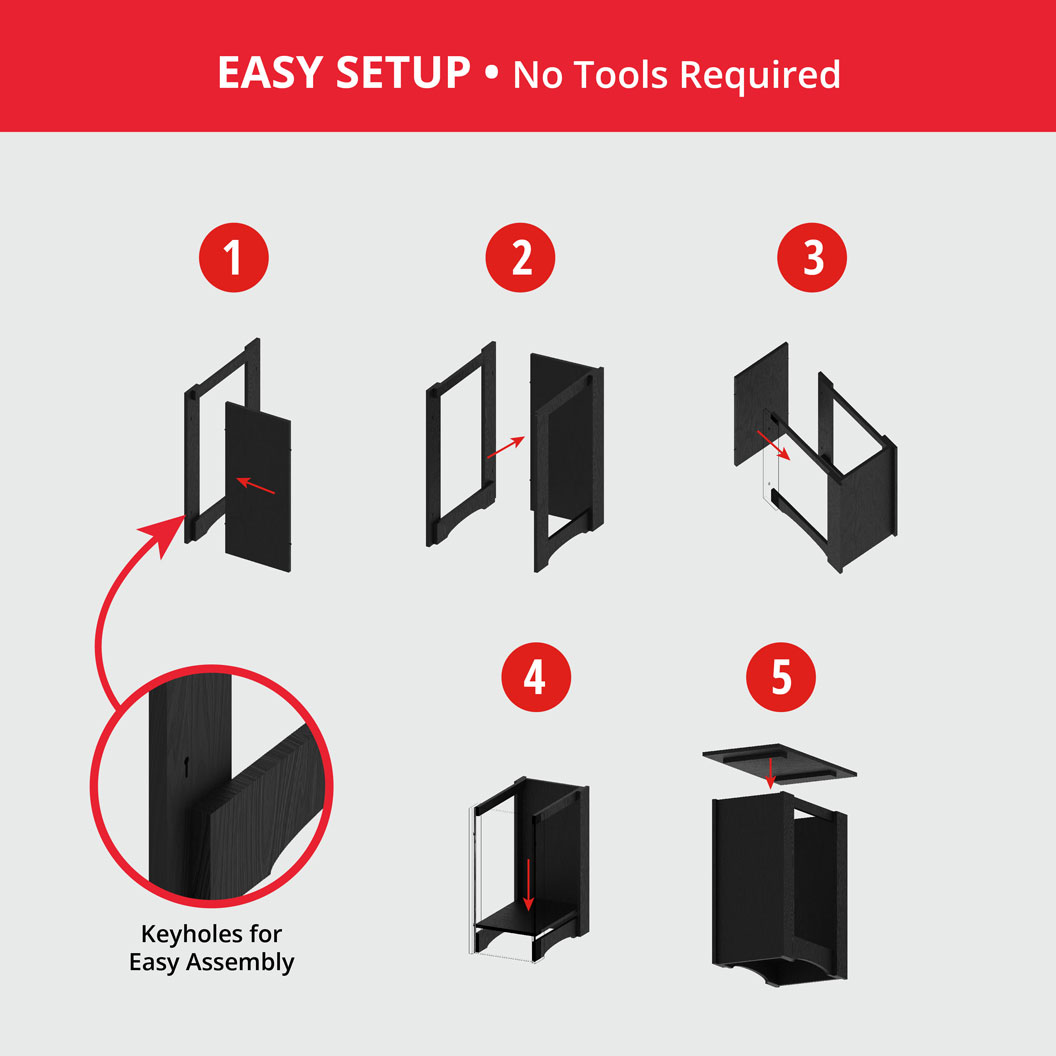 EASY SETUP • No Tools Required

1

2

3

4

5

Keyholes for Easy Assembly