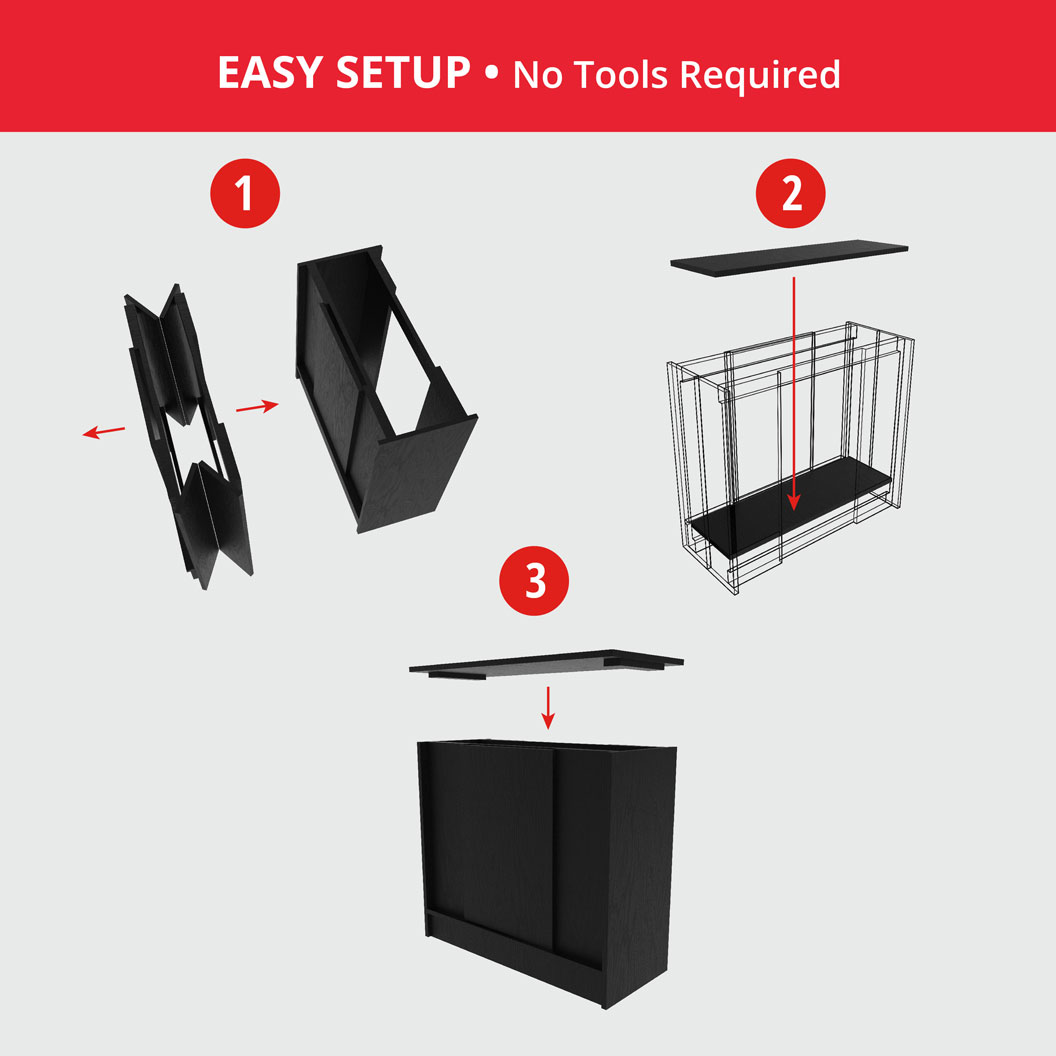 EASY SETUP • No Tools Required

1

2

3