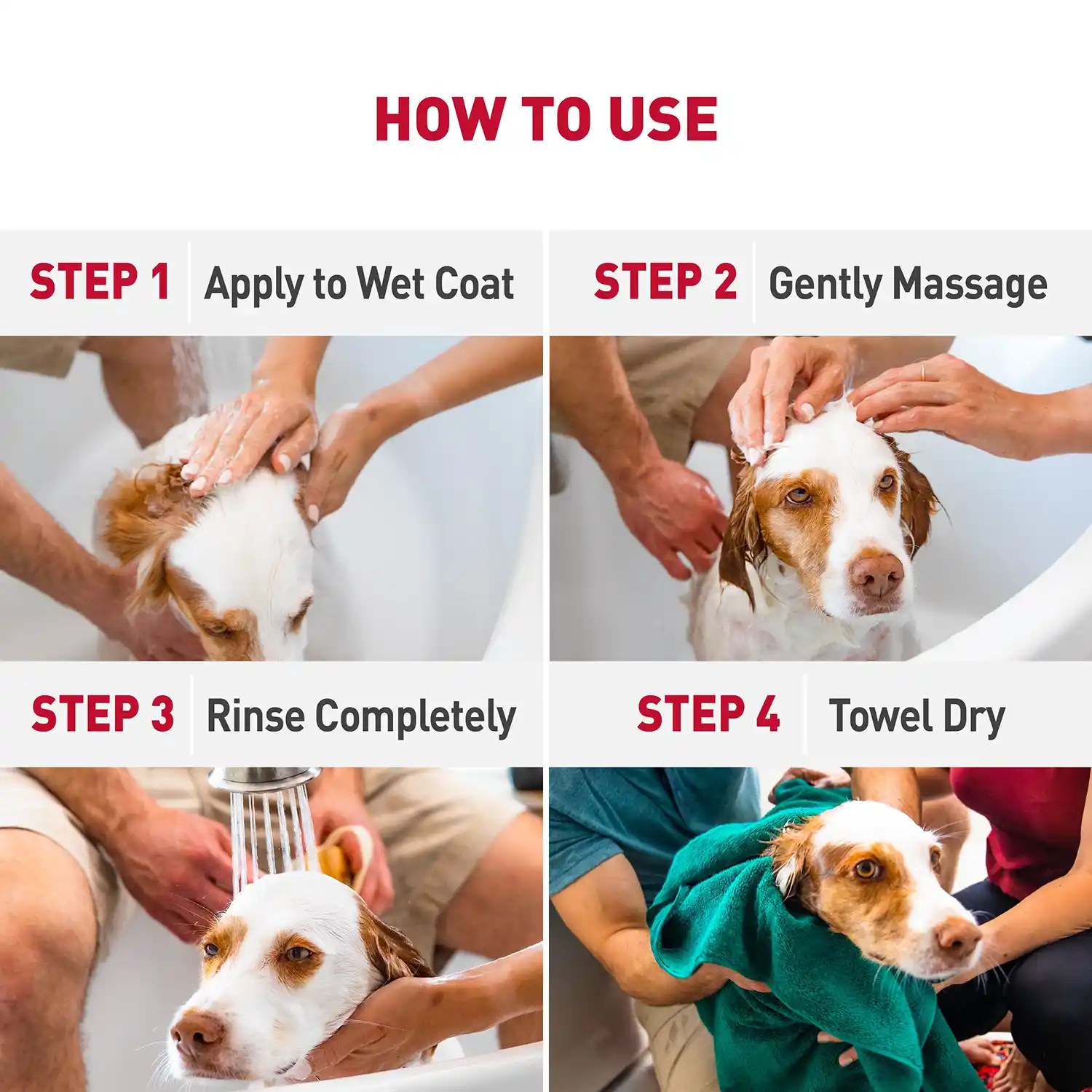 HOW TO USE

STEP 1 Apply to Wet Coat

STEP 2 Gently Massage

STEP 3 Rinse Completely

STEP 4 Towel Dry