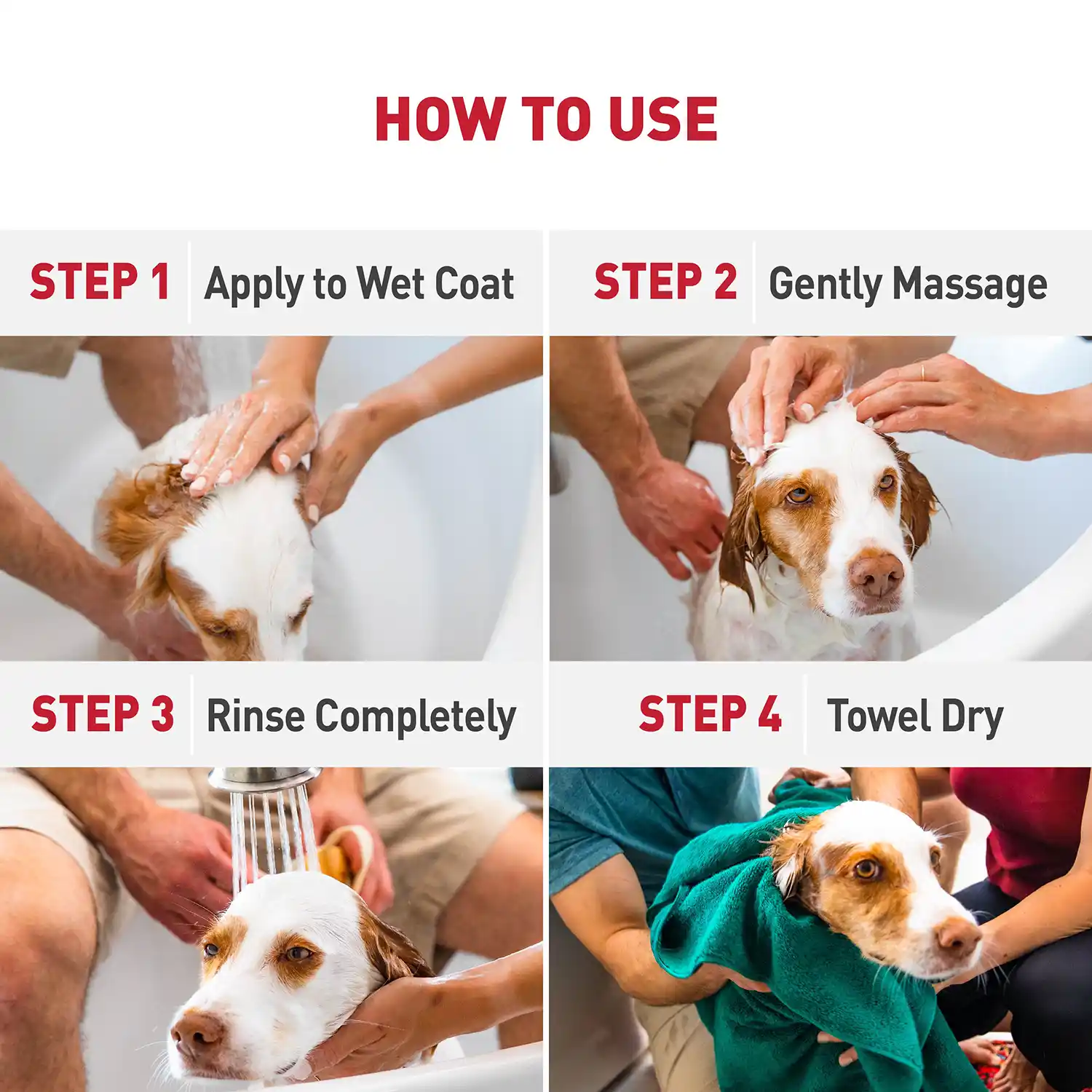 HOW TO USE

STEP 1 Apply to Wet Coat

STEP 2 Gently Massage

STEP 3 Rinse Completely

STEP 4 Towel Dry