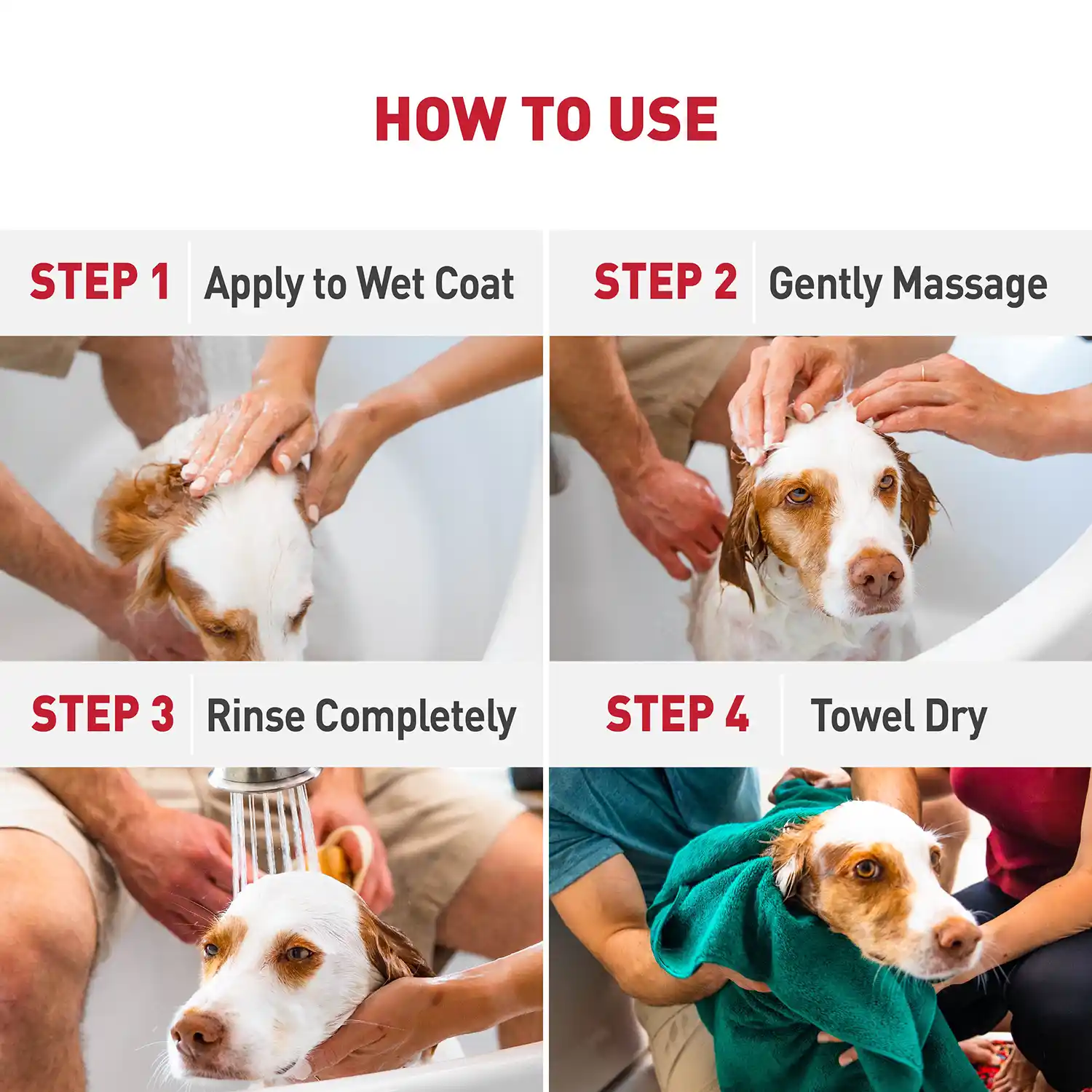 HOW TO USE

STEP 1 Apply to Wet Coat

STEP 2 Gently Massage

STEP 3 Rinse Completely

STEP 4 Towel Dry