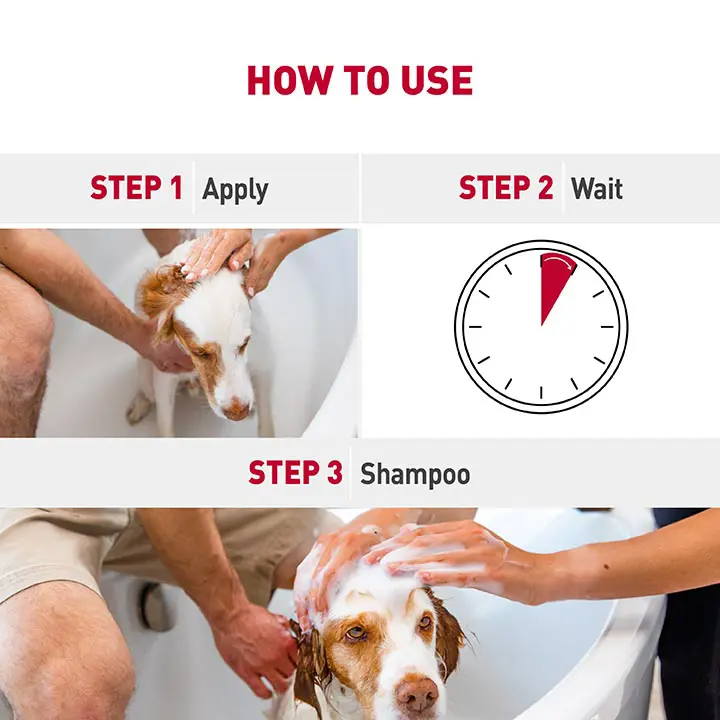 HOW TO USE

STEP 1 Apply

STEP 2 Wait

STEP 3 Shampoo