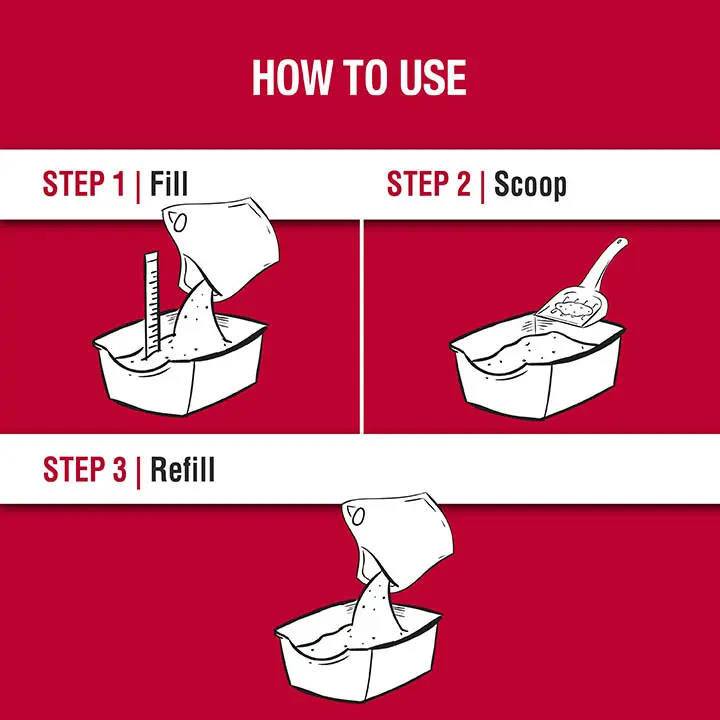 HOW TO USE

STEP 1 | Fill

STEP 2 | Scoop

STEP 3 | Refill