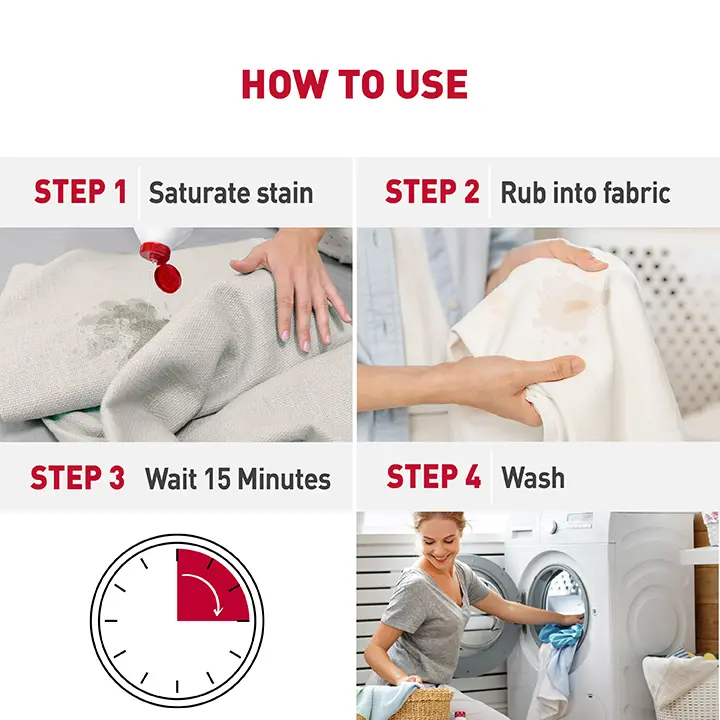 HOW TO USE

STEP 1 Saturate stain

STEP 2 Rub into fabric

STEP 3 Wait 15 Minutes

STEP 4 Wash