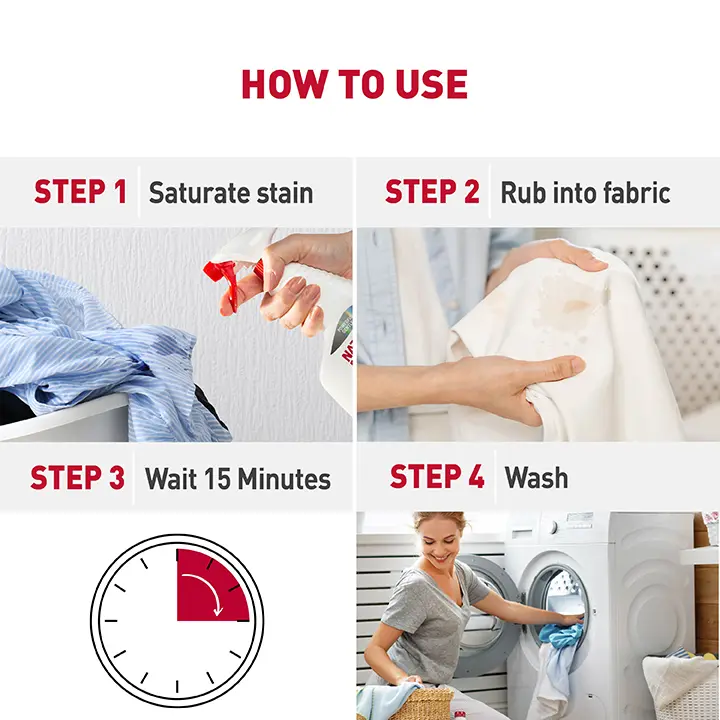 HOW TO USE

STEP 1 Saturate stain

STEP 2 Rub into fabric

STEP 3 Wait 15 Minutes

STEP 4 Wash