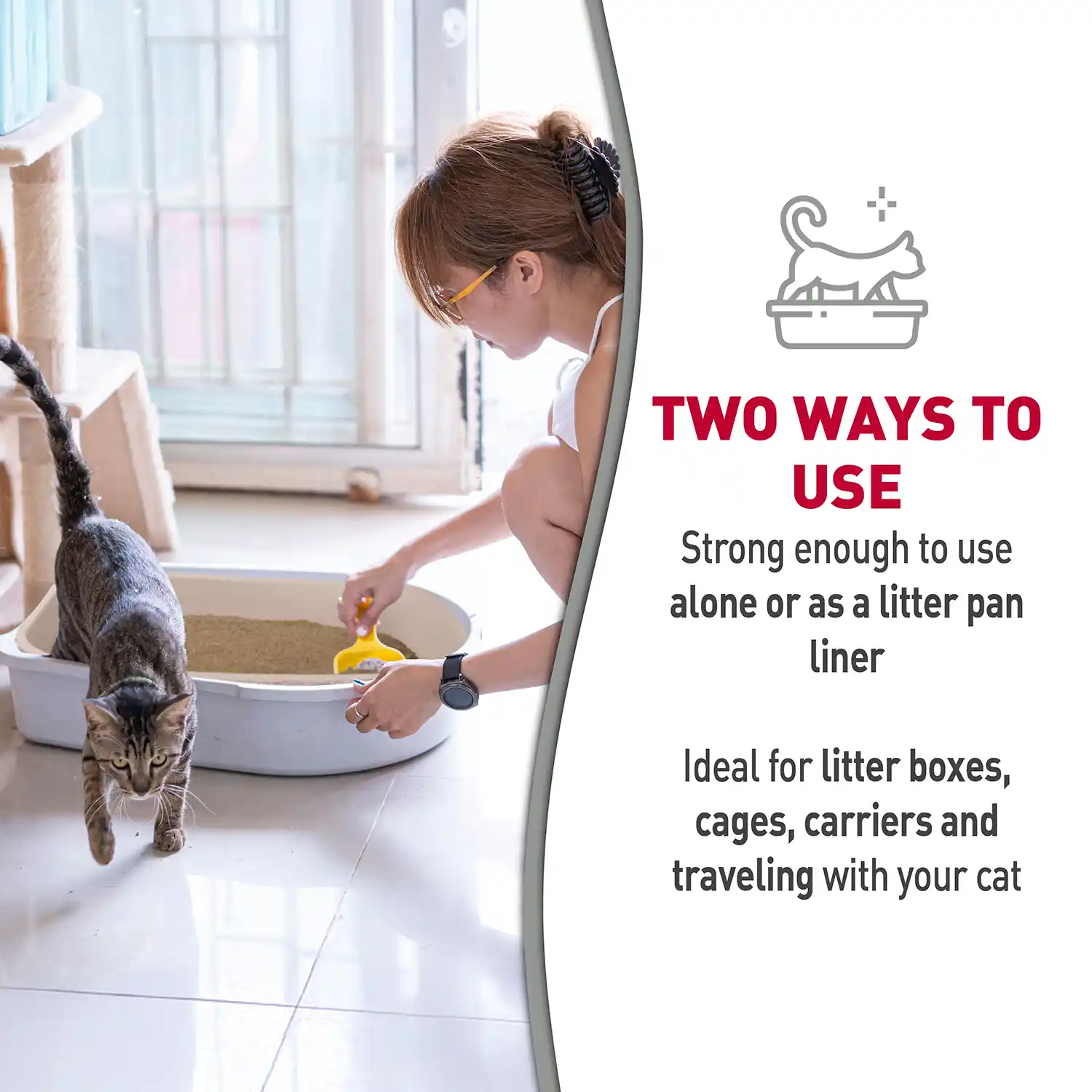 TWO WAYS TO USE

Strong enough to use alone or as a litter pan liner

Ideal for litter boxes, cages, carriers and traveling with your cat