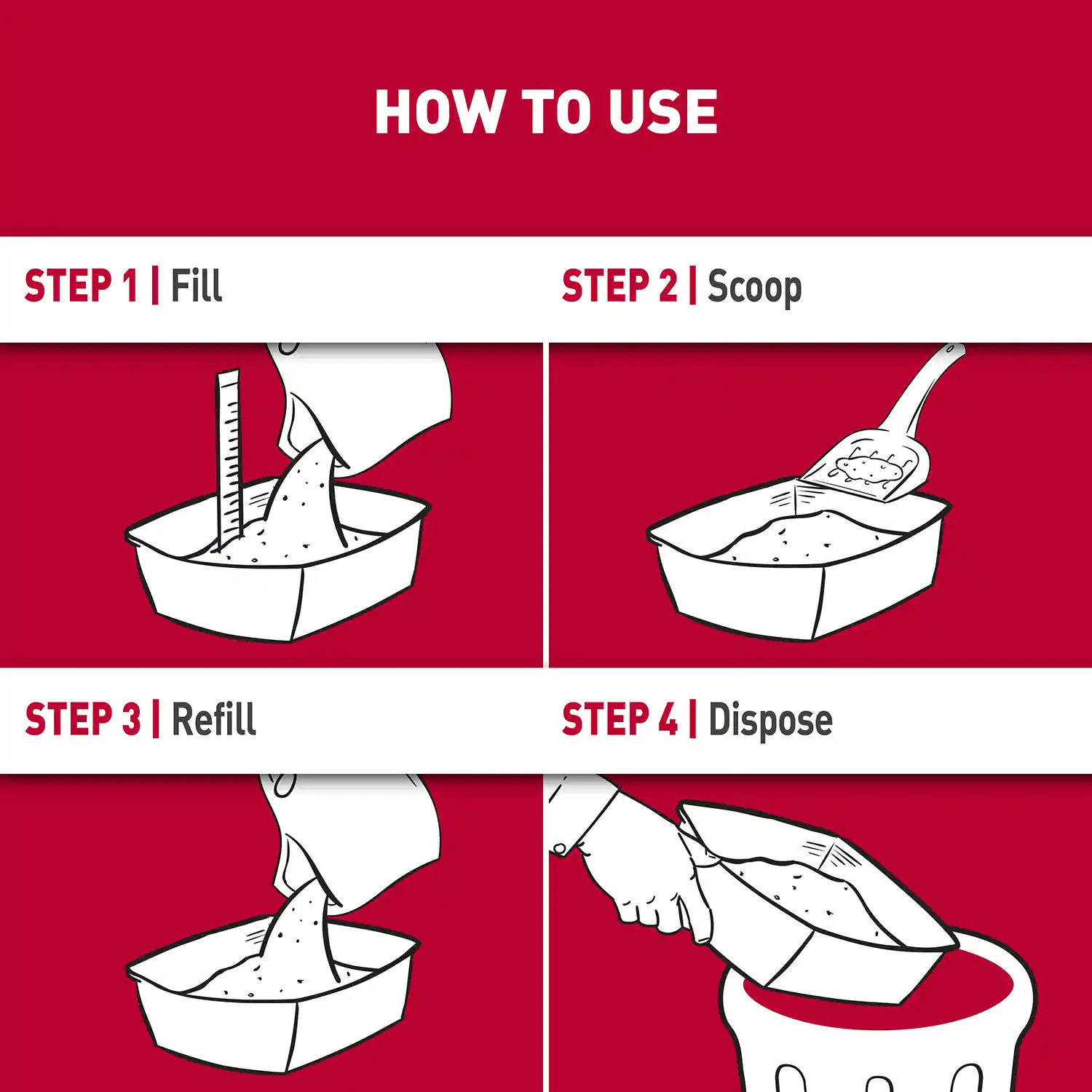 HOW TO USE

STEP 1 | Fill

STEP 2 | Scoop

STEP 3 | Refill

STEP 4 | Dispose