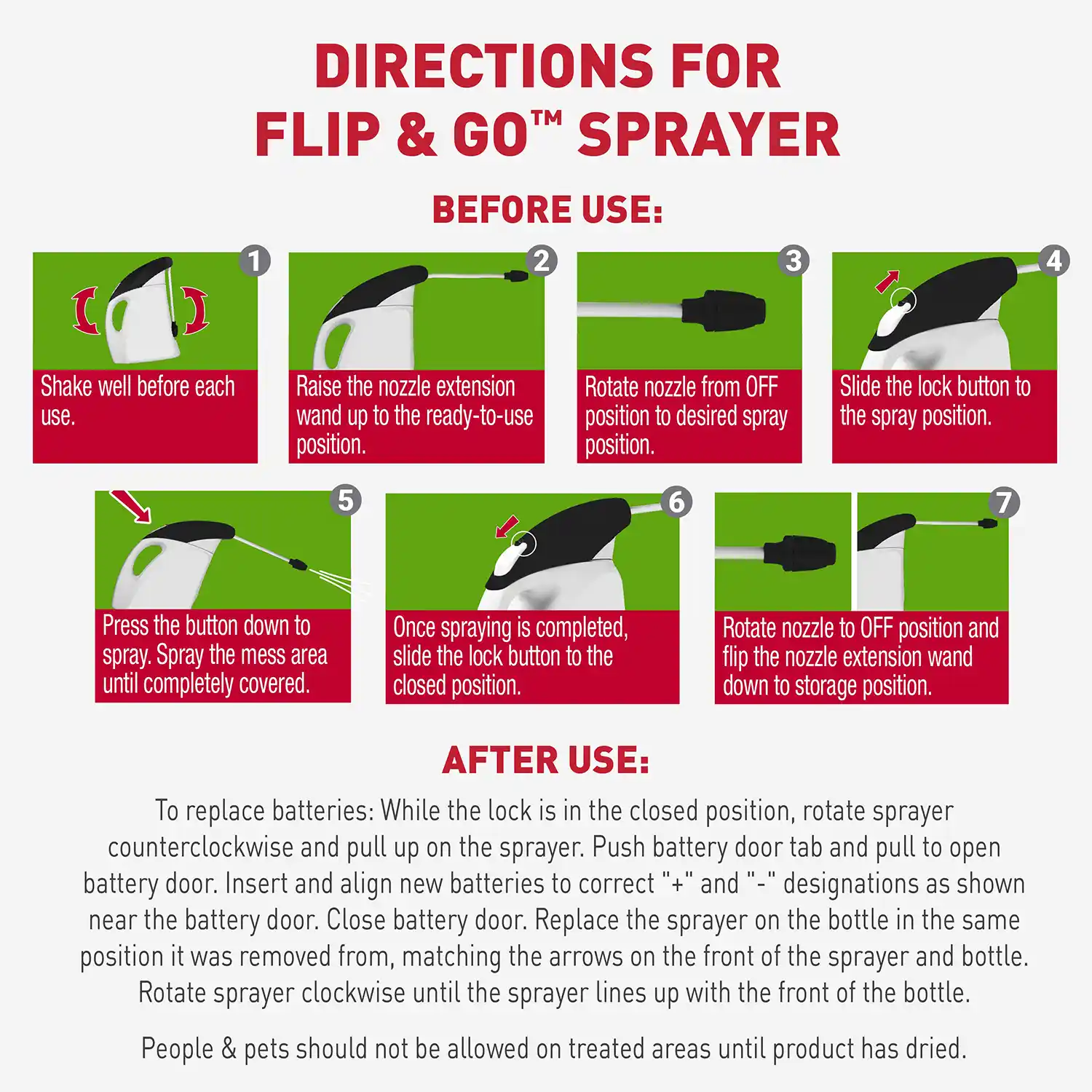 DIRECTIONS FOR
FLIP & GO™ SPRAYER

BEFORE USE:

1
Shake well before each use.

2
Raise the nozzle extension wand up to the ready-to-use position.

3
Rotate nozzle from OFF position to desired spray position.

4
Slide the lock button to the spray position.

5
Press the button down to spray. Spray the mess area until completely covered.

6
Once spraying is completed, slide the lock button to the closed position.

7
Rotate nozzle to OFF position and flip the nozzle extension wand down to storage position.

AFTER USE:

To replace batteries: While the lock is in the closed position, rotate sprayer counterclockwise and pull up on the sprayer. Push battery door tab and pull to open battery door. Insert and align new batteries to correct "+" and "-" designations as shown near the battery door. Close battery door. Replace the sprayer on the bottle in the same position it was removed from, matching the arrows on the front of the sprayer and bottle. Rotate sprayer clockwise until the sprayer lines up with the front of the bottle.

People & pets should not be allowed on treated areas until product has dried.