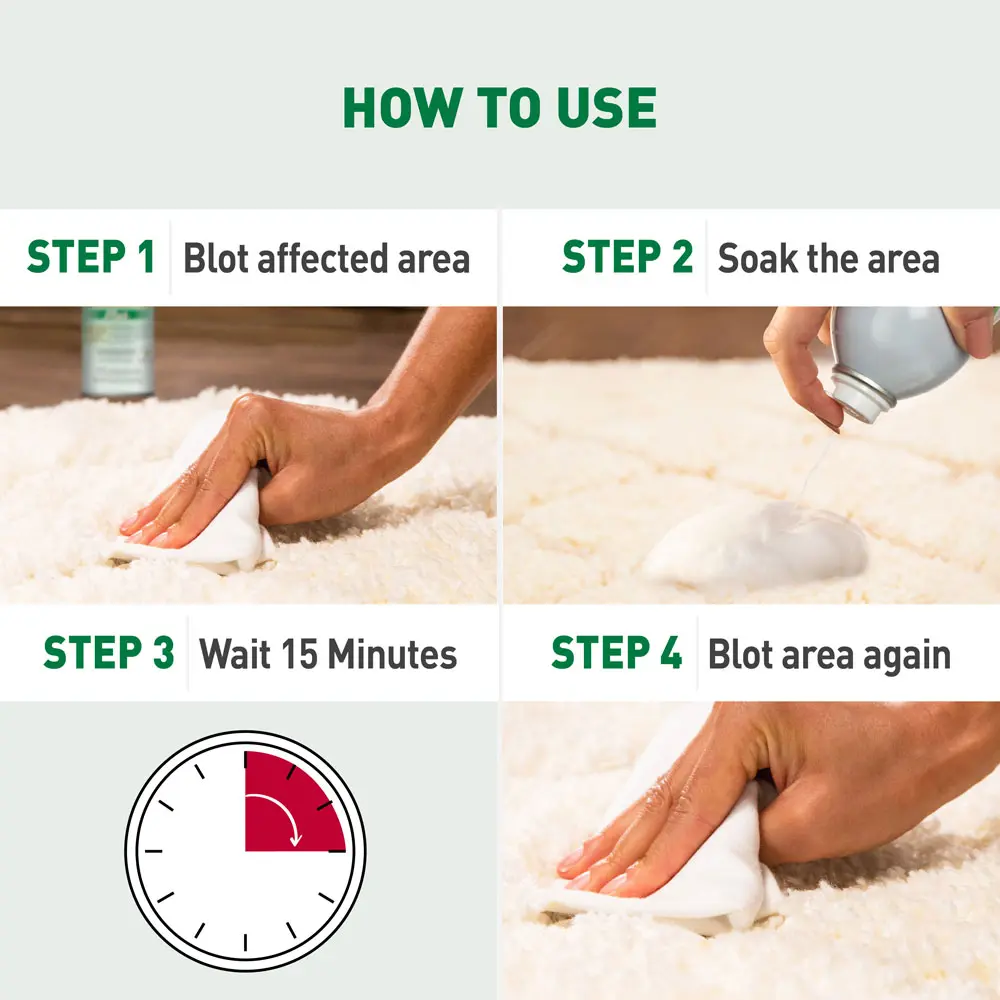 HOW TO USE

STEP 1 Blot affected area

STEP 2 Soak the area

STEP 3 Wait 15 Minutes

STEP 4 Blot area again