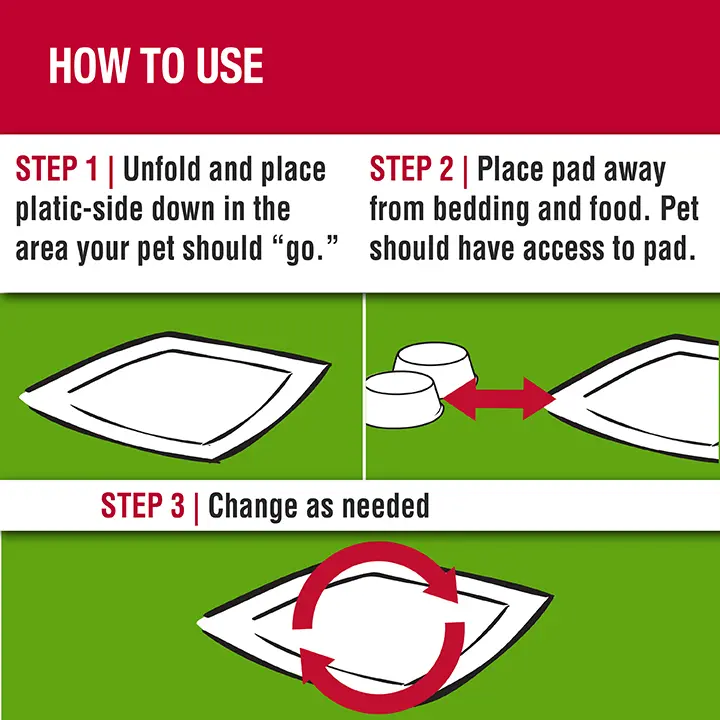 HOW TO USE

STEP 1 | Unfold and place platic-side down in the area your pet should “go.”

STEP 2 | Place pad away from bedding and food. Pet should have access to pad.

STEP 3 | Change as needed